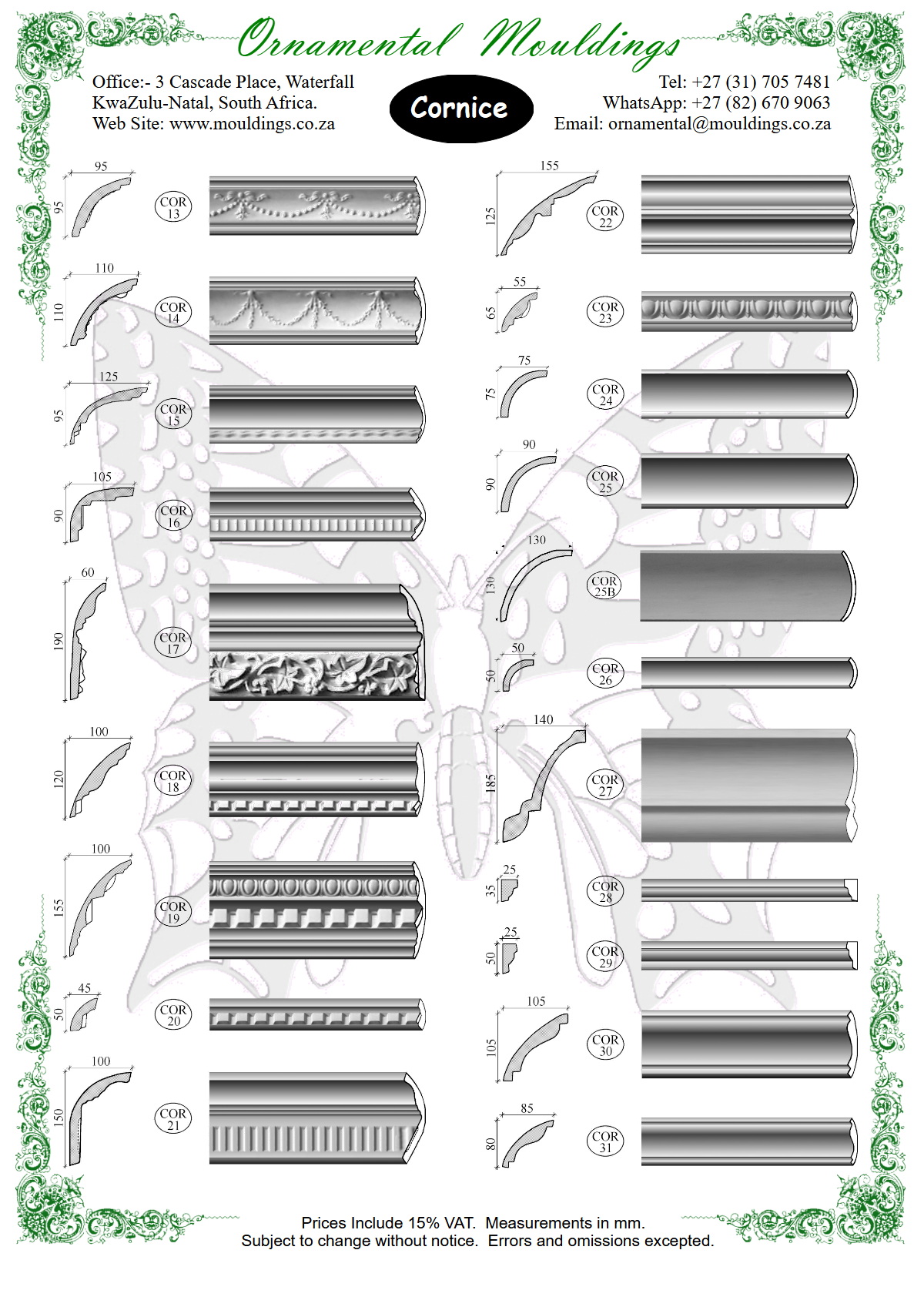 Ornamental Mouldings

Office:- 3 Cascade Place, Waterfall
KwaZulu-Natal, South Africa.
Web Site: www.mouldings.co.za

Cornice

Tel: +27 (31) 705 7481
WhatsApp: +27 (82) 670 9063
Email: ornamental@mouldings.co.za

95
95
COR 13

110
110
COR 14

125
95
COR 15

105
90
COR 16

60
190
COR 17

100
120
COR 18

100
155
COR 19

45
50
COR 20

100
150
COR 21

155
125
COR 22

55
65
COR 23

75
75
COR 24

90
90
COR 25

130
130
COR 25B

50
50
COR 26

140
185
COR 27

25
35
COR 28

25
50
COR 29

105
105
COR 30

85
80
COR 31

Prices Include 15% VAT. Measurements in mm.
Subject to change without notice. Errors and omissions excepted.